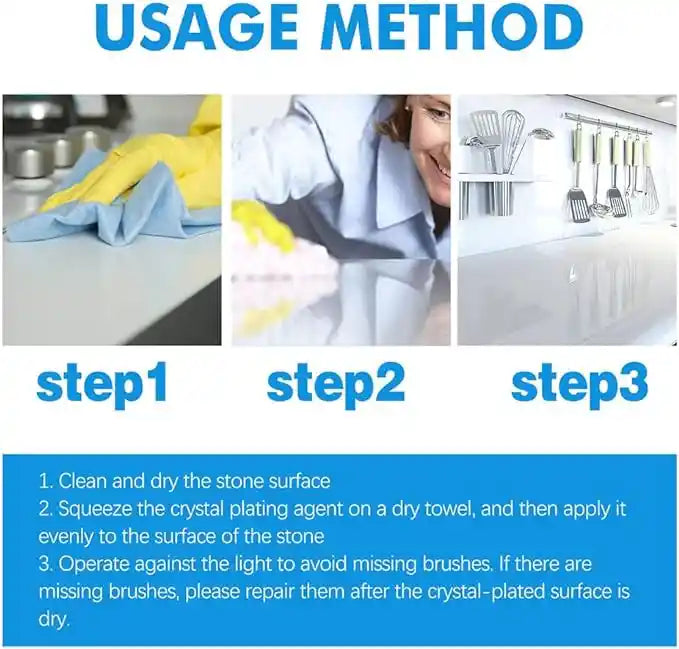 USAGE METHOD

step1 step2 step3

1. Clean and dry the stone surface
2. Squeeze the crystal plating agent on a dry towel, and then apply it evenly to the surface of the stone
3. Operate against the light to avoid missing brushes. If there are missing brushes, please repair them after the crystal-plated surface is dry.